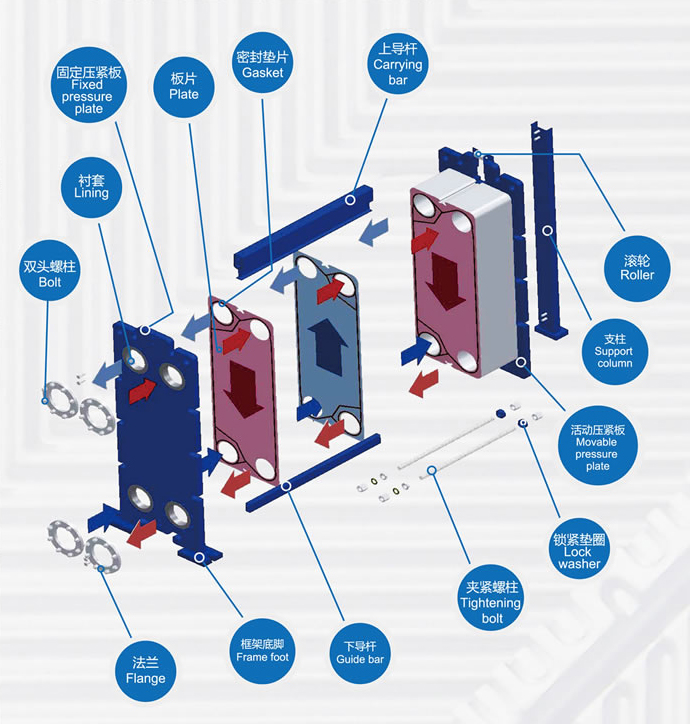 固定压紧板
Fixed pressure plate

板片
Plate

密封垫片
Gasket

上导杆
Carrying bar

衬套
Lining

双头螺柱
Bolt

滚轮
Roller

支柱
Support column

活动压紧板
Movable pressure plate

锁紧垫圈
Lock washer

夹紧螺柱
Tightening bolt

下导杆
Guide bar

框架底脚
Frame foot

法兰
Flange